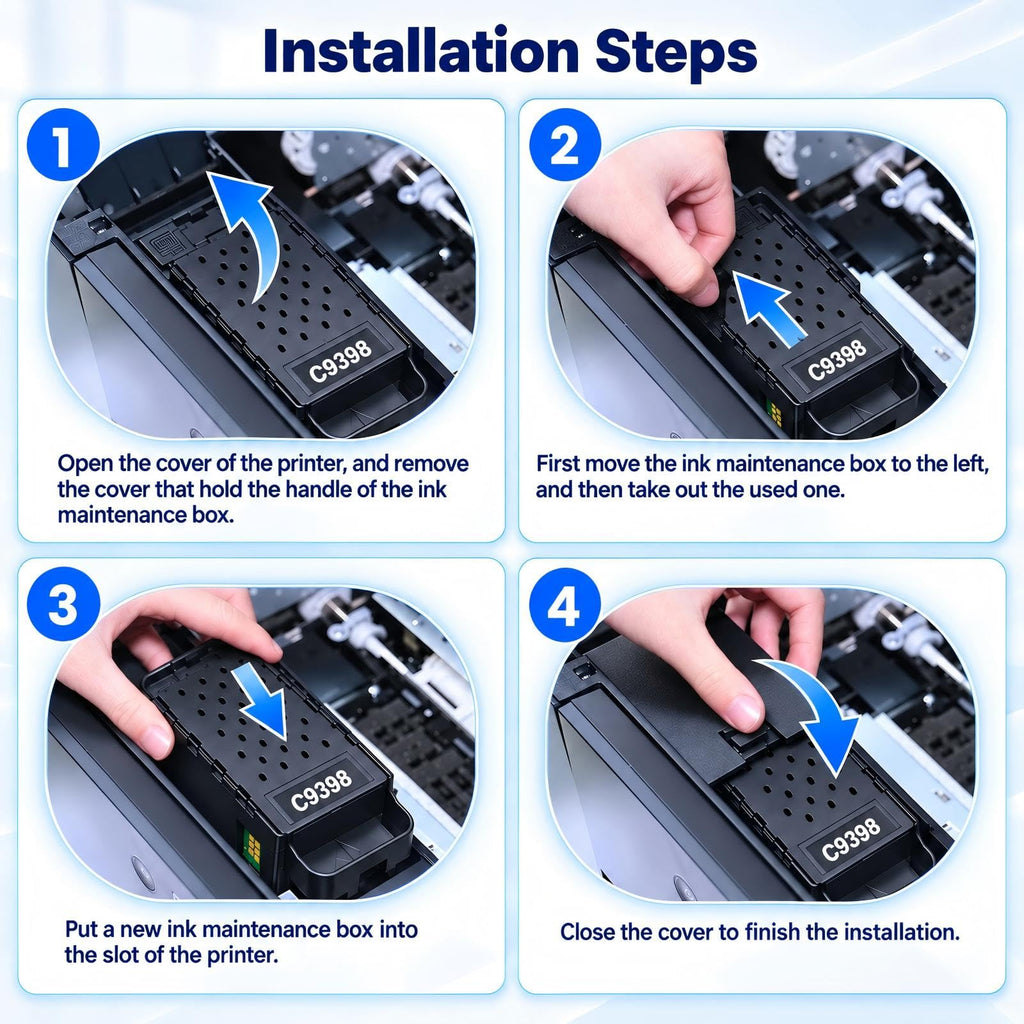 Installation Steps

1

C9398

Open the cover of the printer, and remove the cover that hold the handle of the ink maintenance box.

2

C9398

First move the ink maintenance box to the left, and then take out the used one.

3

C9398

Put a new ink maintenance box into the slot of the printer.

4

C9398

Close the cover to finish the installation.